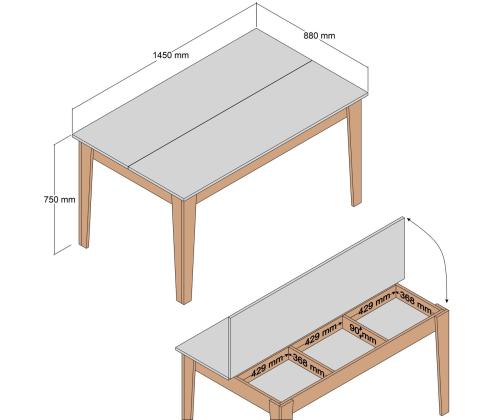 1450 mm
880 mm
750 mm
429 mm
368 mm
429 mm
90 mm
429 mm
368 mm