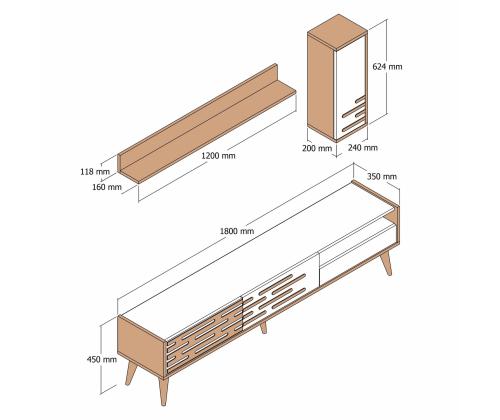 624 mm
200 mm
240 mm
1200 mm
118 mm
160 mm
350 mm
1800 mm
450 mm