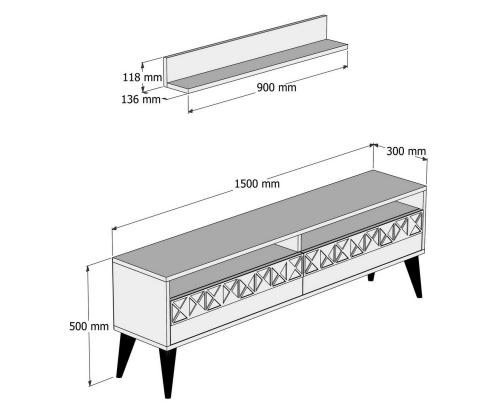 118 mm
136 mm
900 mm
300 mm
1500 mm
500 mm