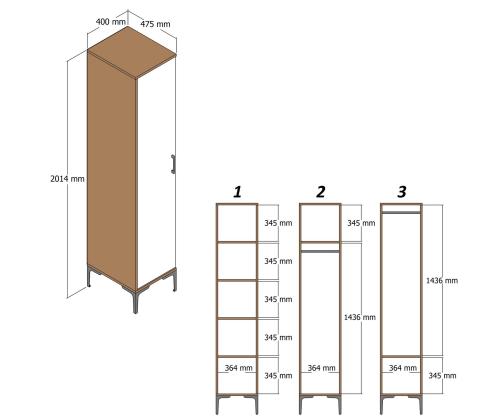 400 mm
475 mm
2014 mm

1
345 mm
345 mm
345 mm
345 mm
364 mm
345 mm

2
345 mm
1436 mm
364 mm

3
1436 mm
364 mm
345 mm