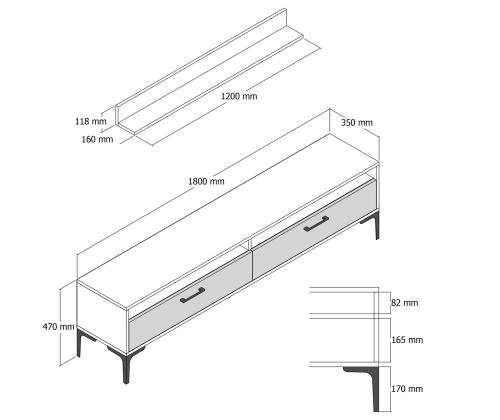 1200 mm
118 mm
160 mm
350 mm
1800 mm
470 mm
82 mm
165 mm
170 mm