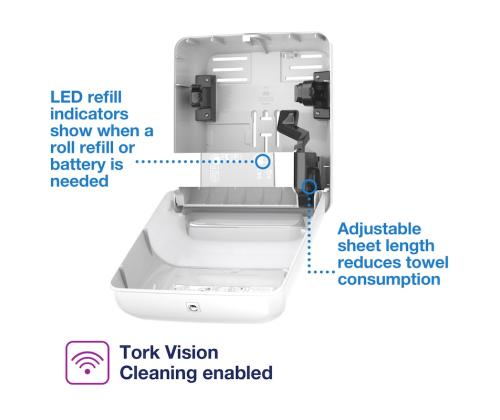 LED refill indicators show when a roll refill or battery is needed

Adjustable sheet length reduces towel consumption

Tork Vision Cleaning enabled