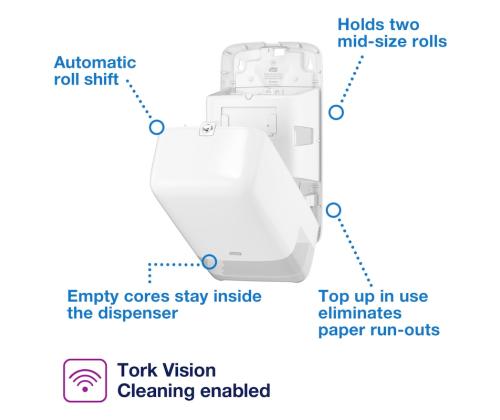 Automatic roll shift

Holds two mid-size rolls

Empty cores stay inside the dispenser

Top up in use eliminates paper run-outs

Tork Vision Cleaning enabled