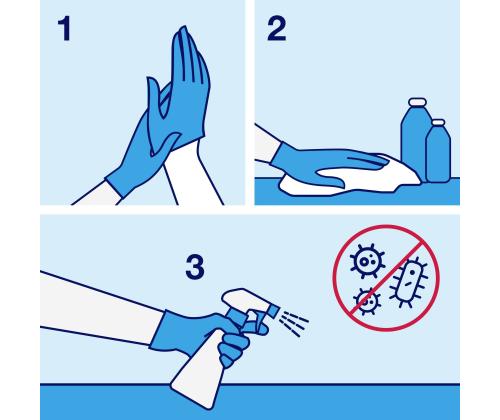 1

2

3