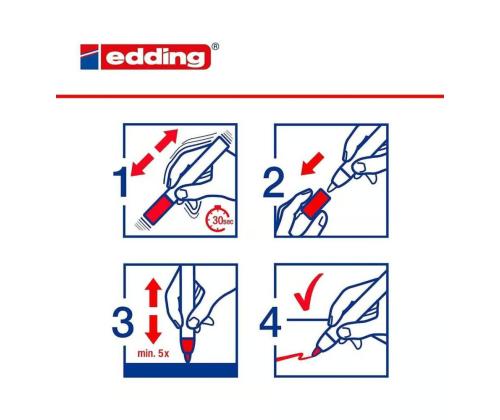 edding®

1
30sec

2

3
min. 5x

4