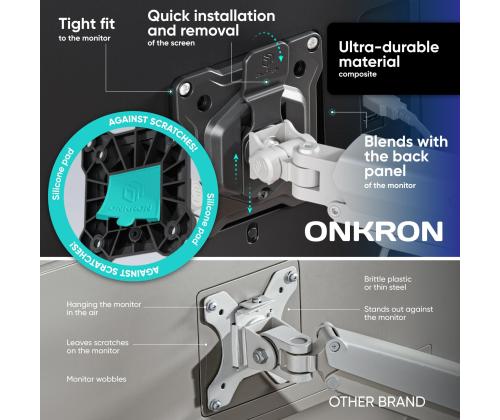 Tight fit
to the monitor

Quick installation and removal
of the screen

Ultra-durable material
composite

AGAINST SCRATCHES!
Silicone pad
Silicone pad
AGAINST SCRATCHES!

ONKRON

Blends with the back panel
of the monitor

ONKRON

Hanging the monitor in the air

Leaves scratches on the monitor

Monitor wobbles

Brittle plastic or thin steel

Stands out against the monitor

OTHER BRAND