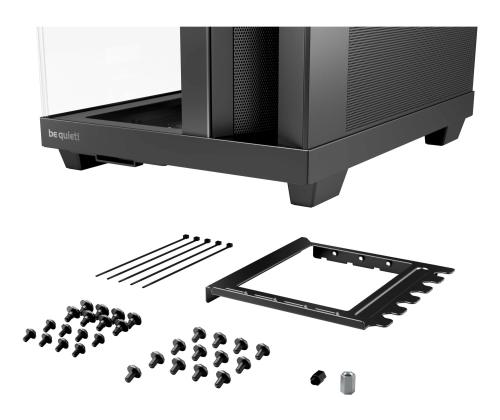 be quiet!