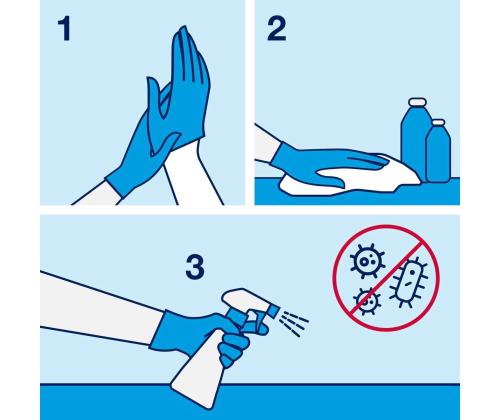 1

2

3