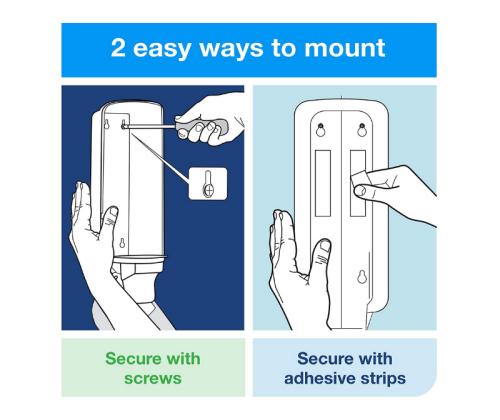 2 easy ways to mount

Secure with screws

Secure with adhesive strips