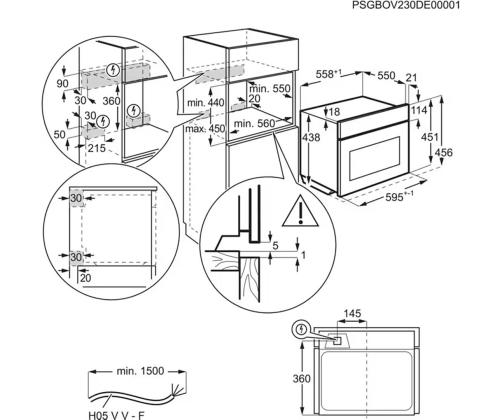 PSGBOV230DE00001

90
30
360
30
50
215

min. 440
max. 450
min. 550
20
min. 560

$558^{+1}$
550
21
18
114
438
451
456
$595^{+-1}$

30
30
20

5
1

145
360

min. 1500
H05 V V - F