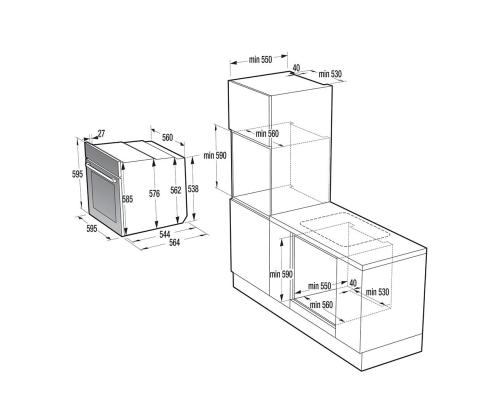 min 550
40
min 530
27
560
min 560
min 590
595
585
576
562
538
595
544
564
min 590
min 550
40
min 530
min 560