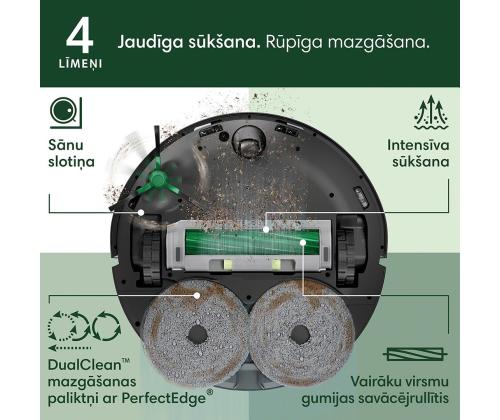 4
LĪMEŅI

Jaudīga sūkšana. Rūpīga mazgāšana.

Sānu slotiņa

Intensīva sūkšana

DualClean™ mazgāšanas paliktņi ar PerfectEdge®

Vairāku virsmu gumijas savācējrullītis