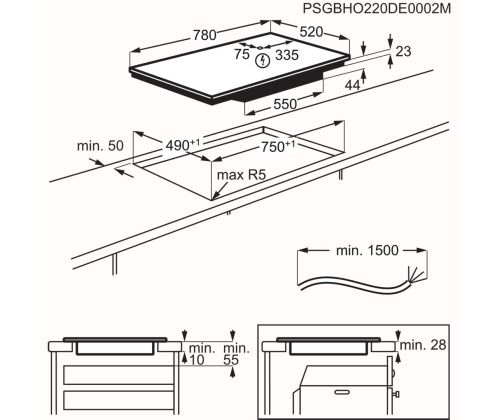 PSGBHO220DE0002M

780
520
75
335
23
44
550

min. 50
$490^{+1}$
$750^{+1}$
max R5

min. 1500

min.
10
min.
55

min. 28