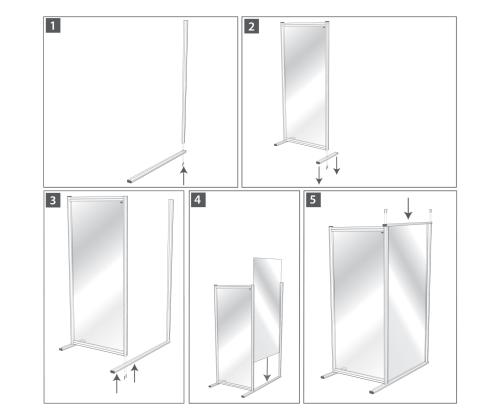 1

2

3

4

5